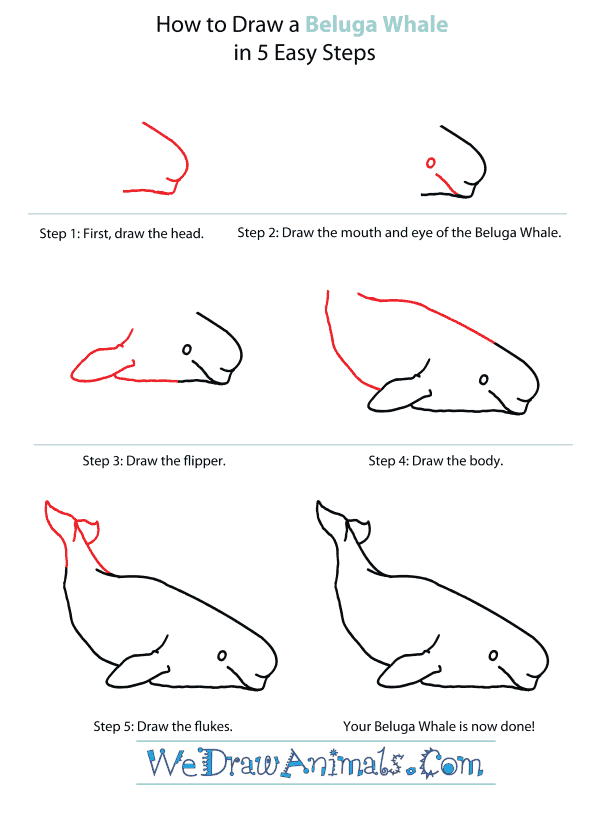 How to Draw a Beluga Whale
in 5 Easy Steps

Step 1: First, draw the head.

Step 2: Draw the mouth and eye of the Beluga Whale.

Step 3: Draw the flipper.

Step 4: Draw the body.

Step 5: Draw the flukes.

Your Beluga Whale is now done!

WeDrawAnimals.Com