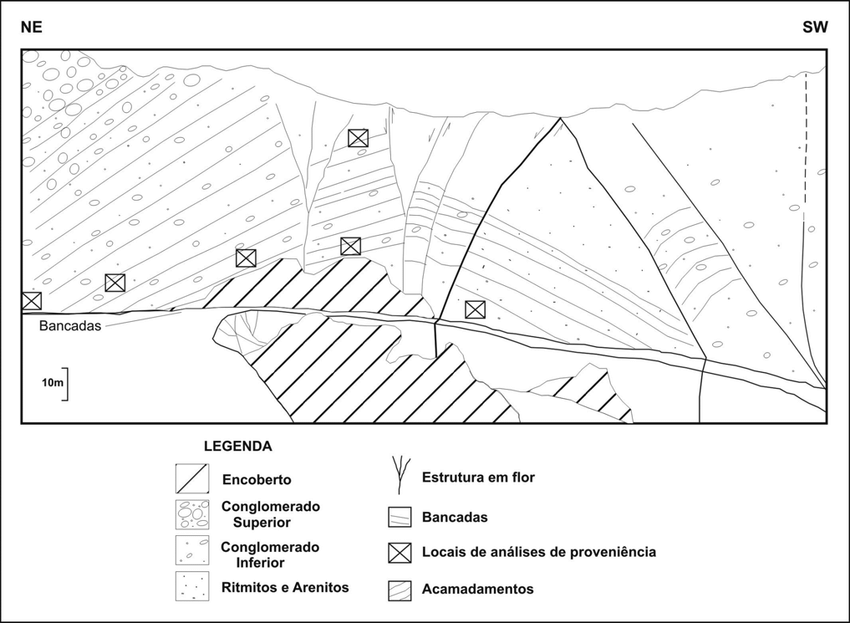 NE

SW

Bancadas

10m

LEGENDA

Encoberto

Conglomerado Superior

Conglomerado Inferior

Ritmitos e Arenitos

Estrutura em flor

Bancadas

Locais de análises de proveniência

Acamadamentos