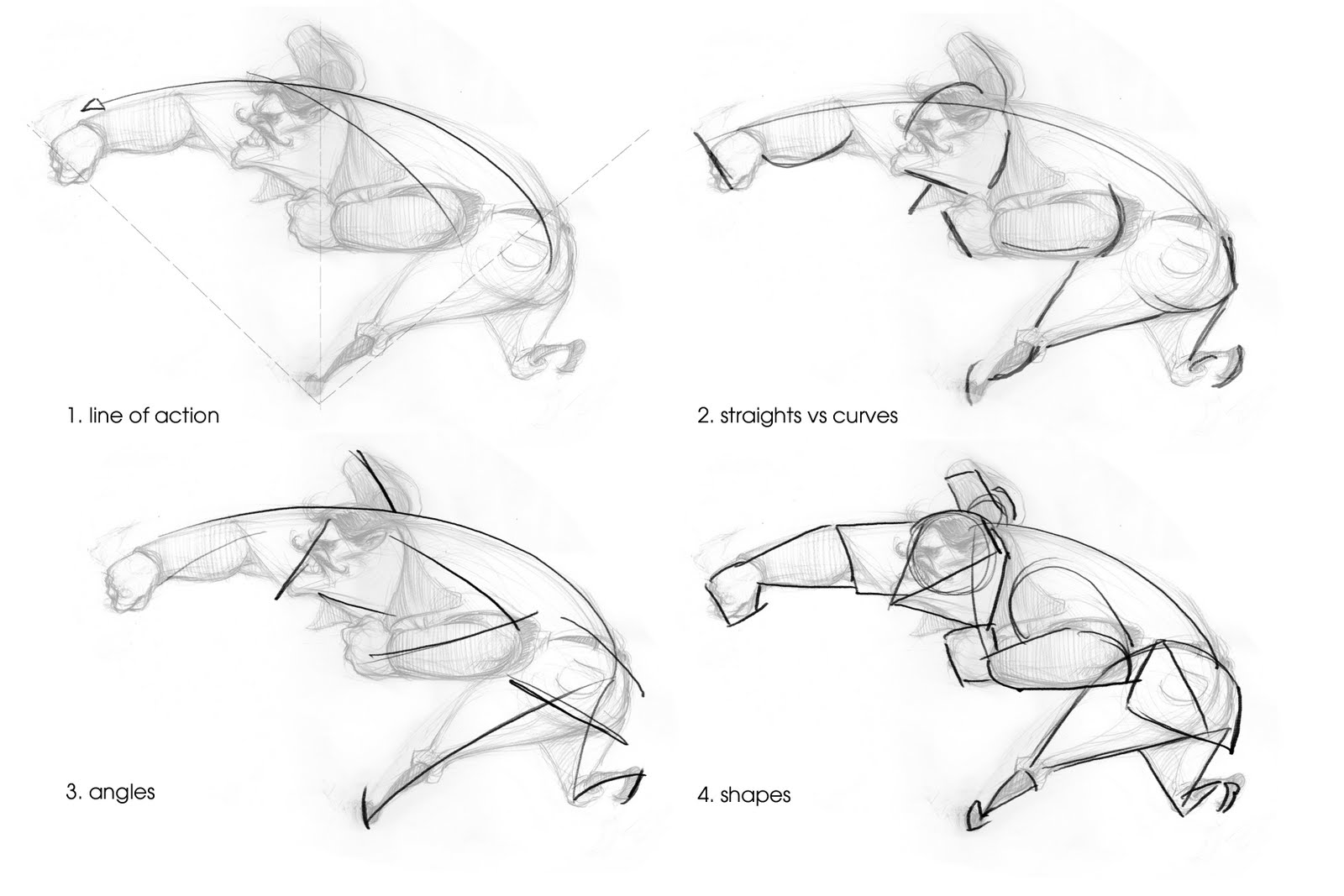 1. line of action

2. straights vs curves

3. angles

4. shapes