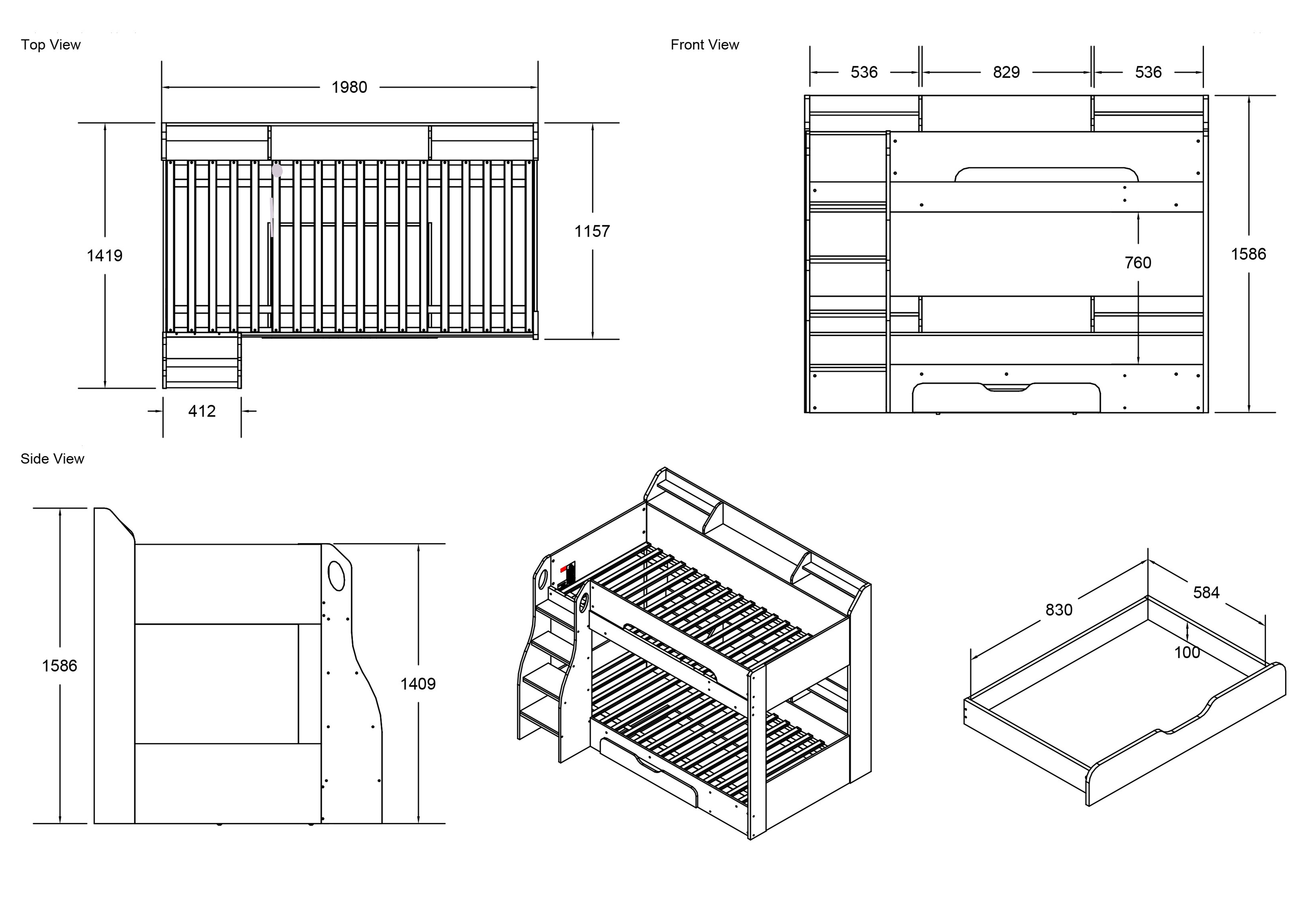 Top View

1980

1419

1157

412

Front View

536

829

536

760

1586

Side View

1586

1409

830

584

100