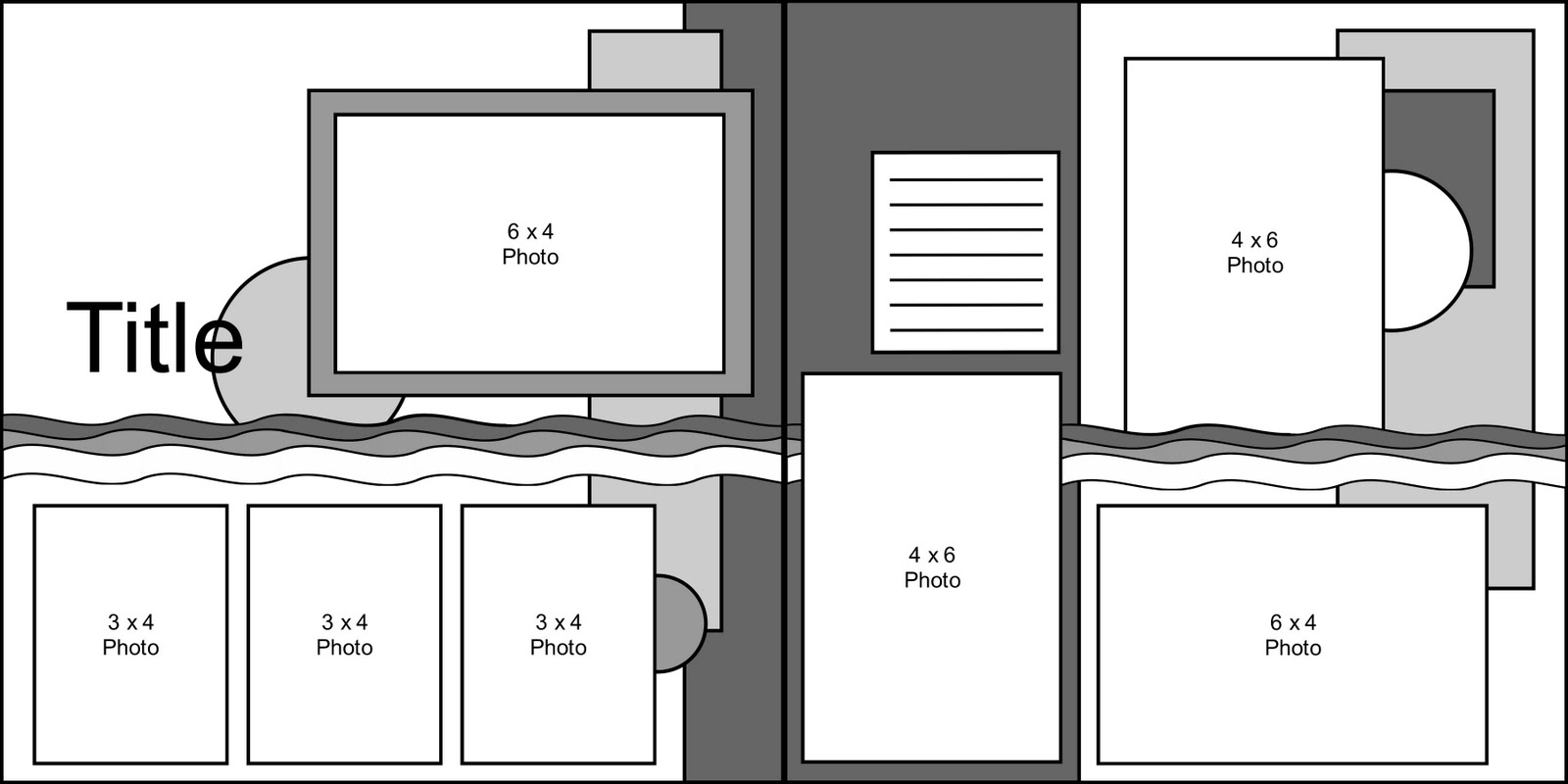 Title

6 x 4
Photo

3 x 4
Photo

3 x 4
Photo

3 x 4
Photo

4 x 6
Photo

4 x 6
Photo

6 x 4
Photo