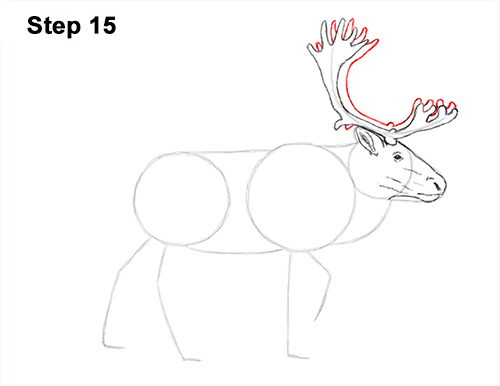 Step 15