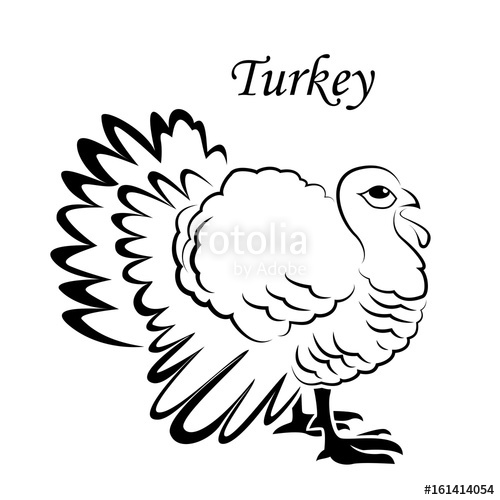 Turkey

fotolia
by Adobe

#161414054