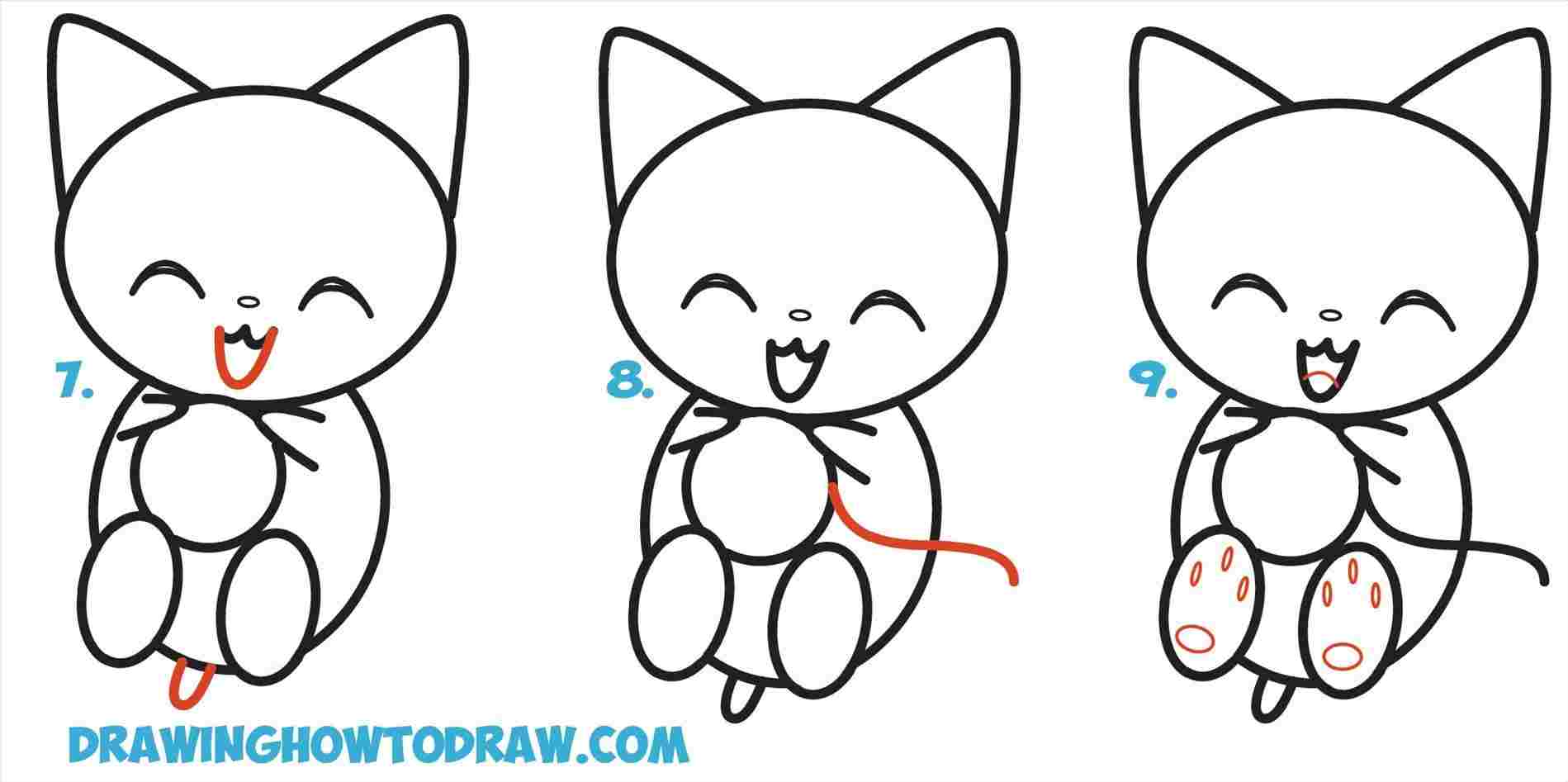 7.

8.

9.

DRAWINGHOWTODRAW.COM