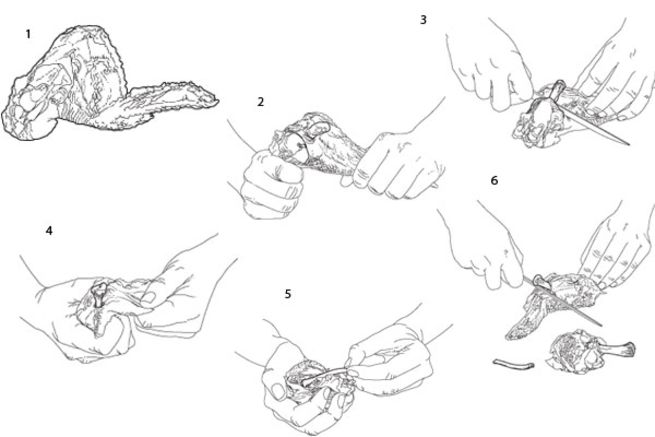 1

2

3

4

5

6