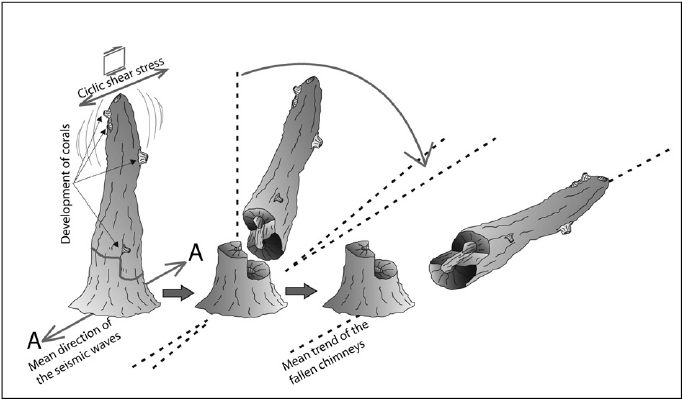 Ciclic shear stress

Development of corals

A

A

Mean direction of the seismic waves

Mean trend of the fallen chimneys