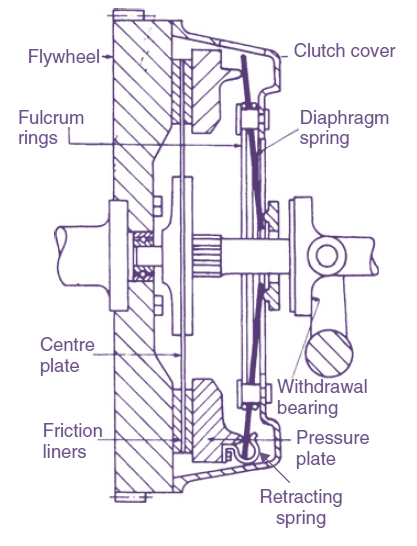 Flywheel
Clutch cover
Fulcrum rings
Diaphragm spring
Centre plate
Withdrawal bearing
Friction liners
Pressure plate
Retracting spring