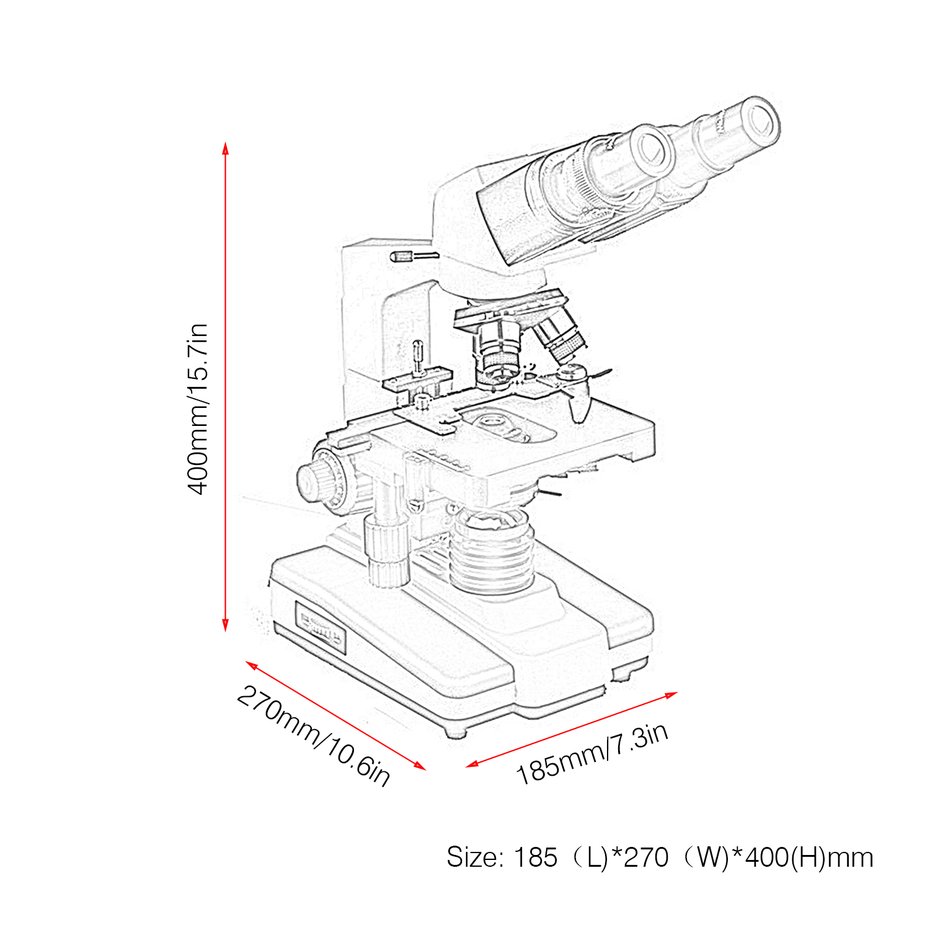 400mm/15.7in

270mm/10.6in

185mm/7.3in

Size: 185（L)*270（W)*400(H)mm