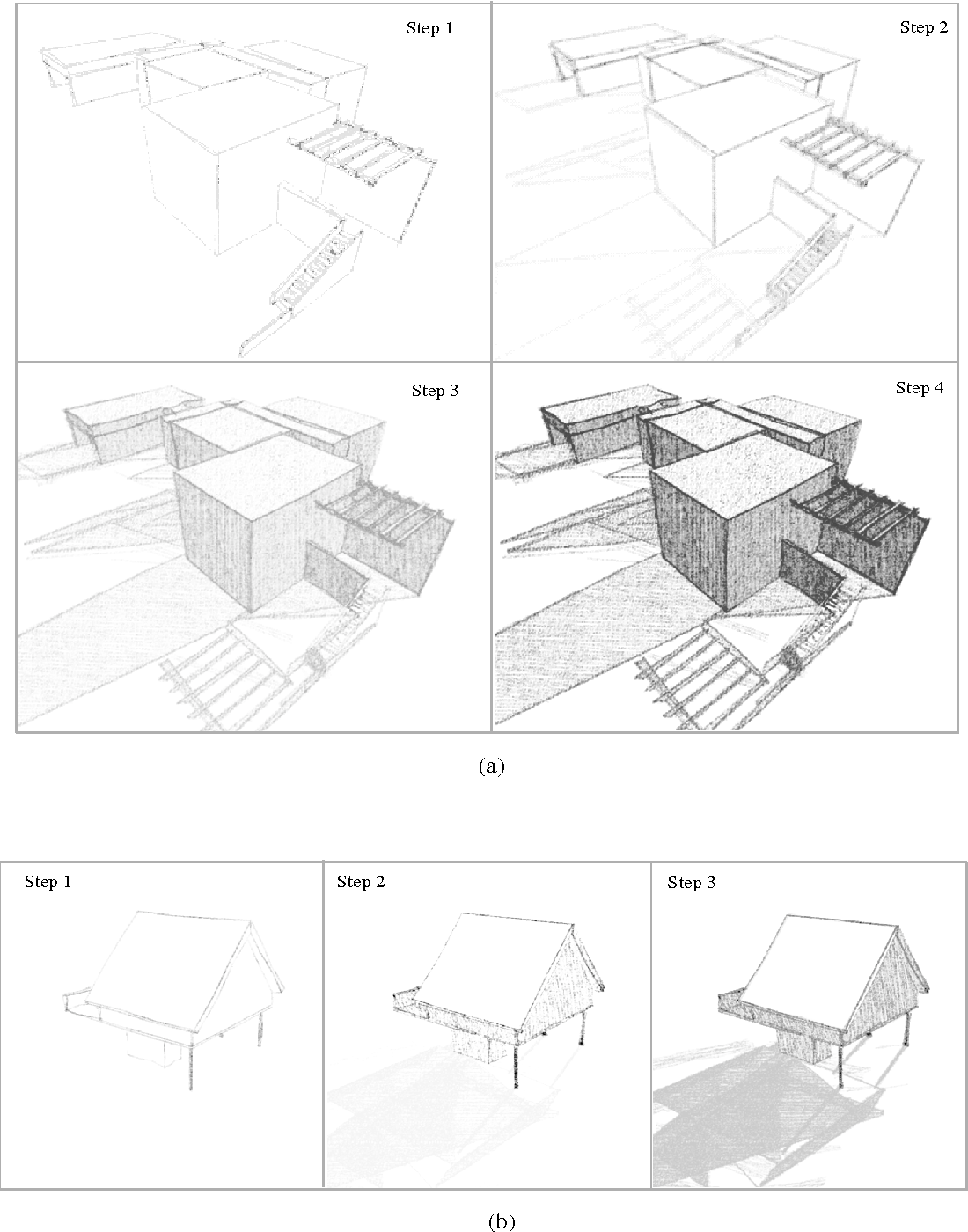 Step 1

Step 2

Step 3

Step 4

(a)

Step 1

Step 2

Step 3

(b)