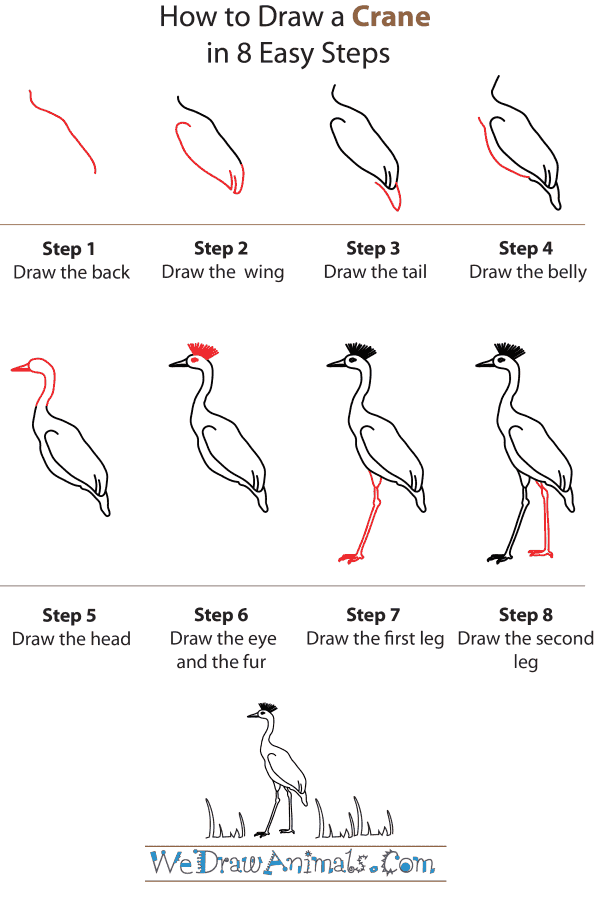 How to Draw a Crane
in 8 Easy Steps

Step 1
Draw the back

Step 2
Draw the wing

Step 3
Draw the tail

Step 4
Draw the belly

Step 5
Draw the head

Step 6
Draw the eye and the fur

Step 7
Draw the first leg

Step 8
Draw the second leg

WeDrawAnimals.Com