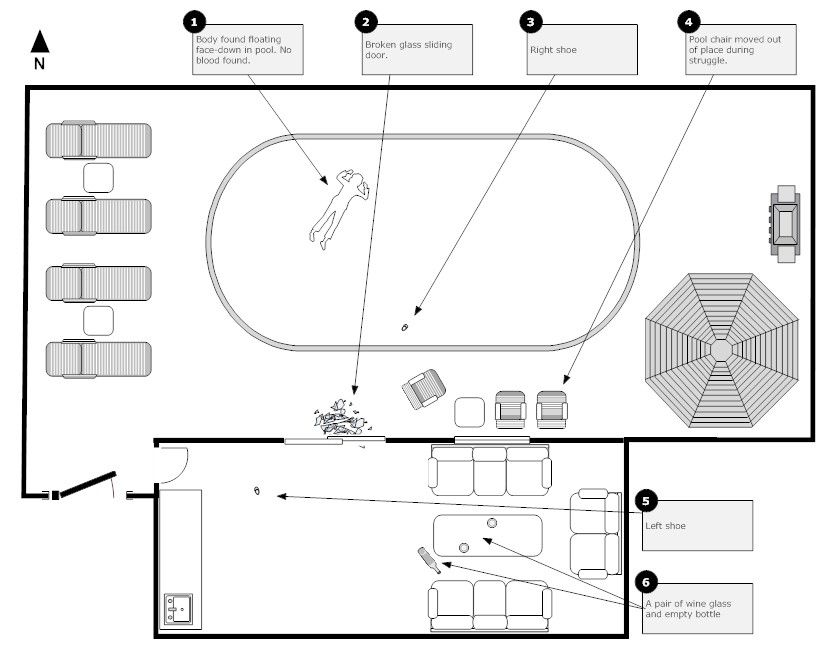 N

1
Body found floating face-down in pool. No blood found.

2
Broken glass sliding door.

3
Right shoe

4
Pool chair moved out of place during struggle.

5
Left shoe

6
A pair of wine glass and empty bottle