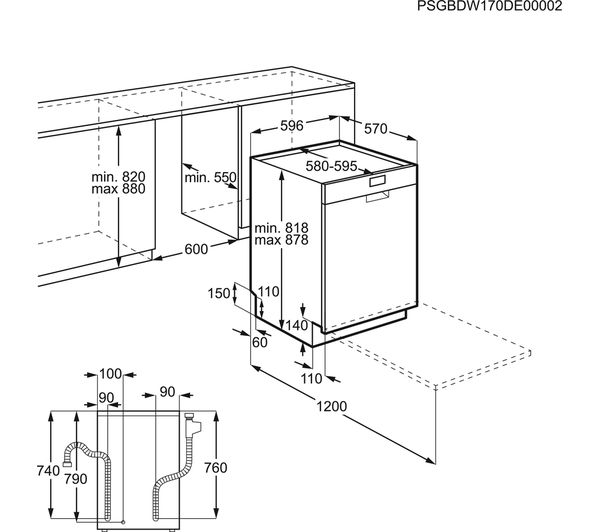 PSGBDW170DE00002

596
570
580-595
min. 820
max 880
min. 550
min. 818
max 878
600
150
110
140
60
110
1200
100
90
90
740
790
760