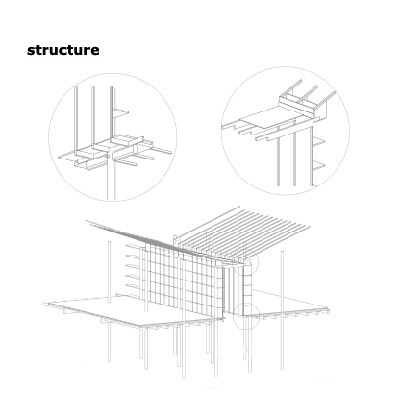 structure