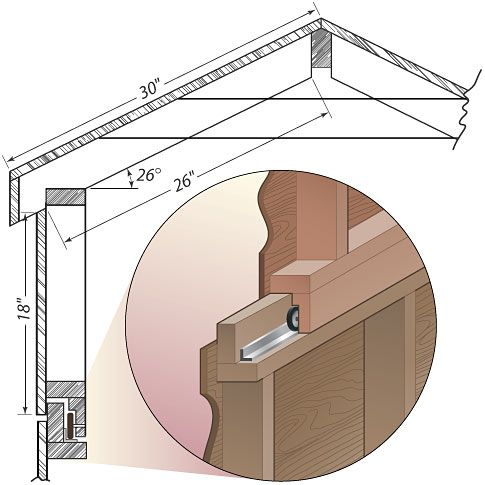 30"
26°
26"
18"