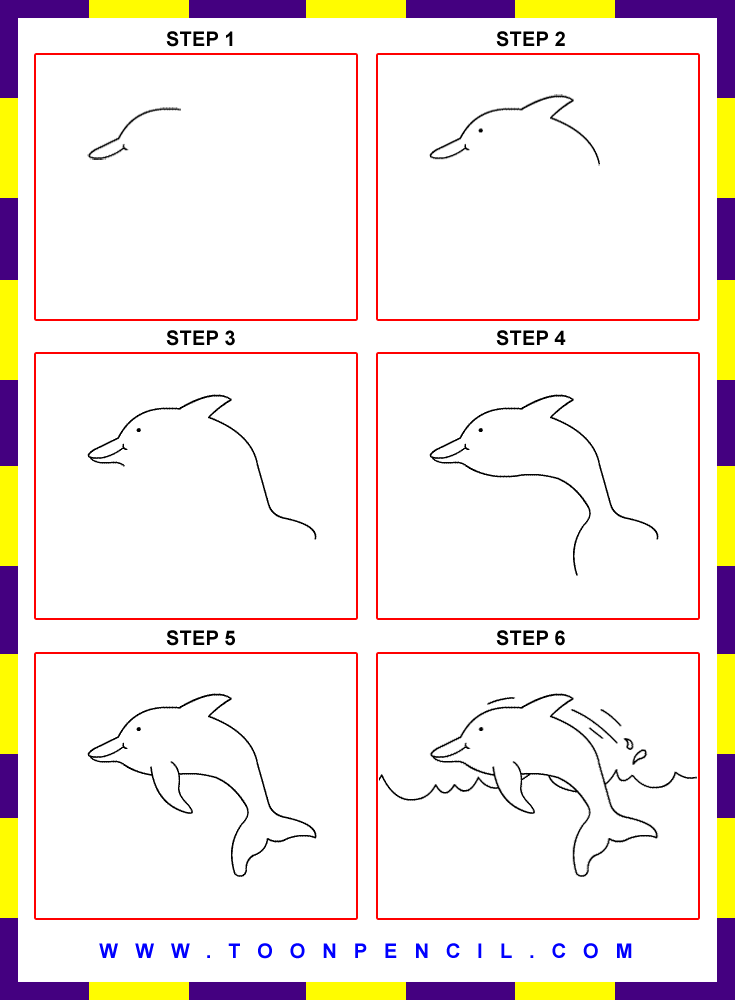 STEP 1

STEP 2

STEP 3

STEP 4

STEP 5

STEP 6

WWW.TOONPENCIL.COM