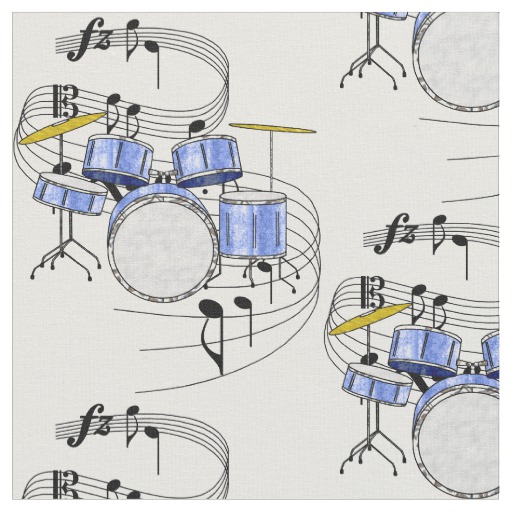 fz

fz

fz