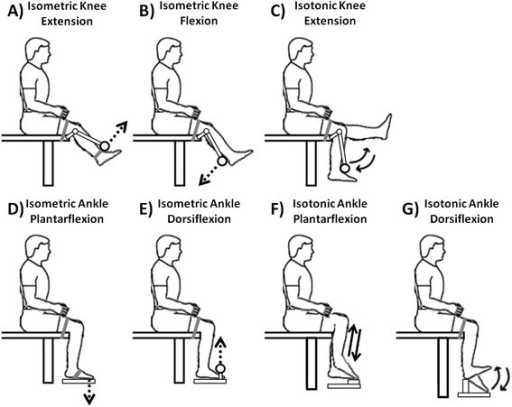 A) Isometric Knee Extension

B) Isometric Knee Flexion

C) Isotonic Knee Extension

D) Isometric Ankle Plantarflexion

E) Isometric Ankle Dorsiflexion

F) Isotonic Ankle Plantarflexion

G) Isotonic Ankle Dorsiflexion