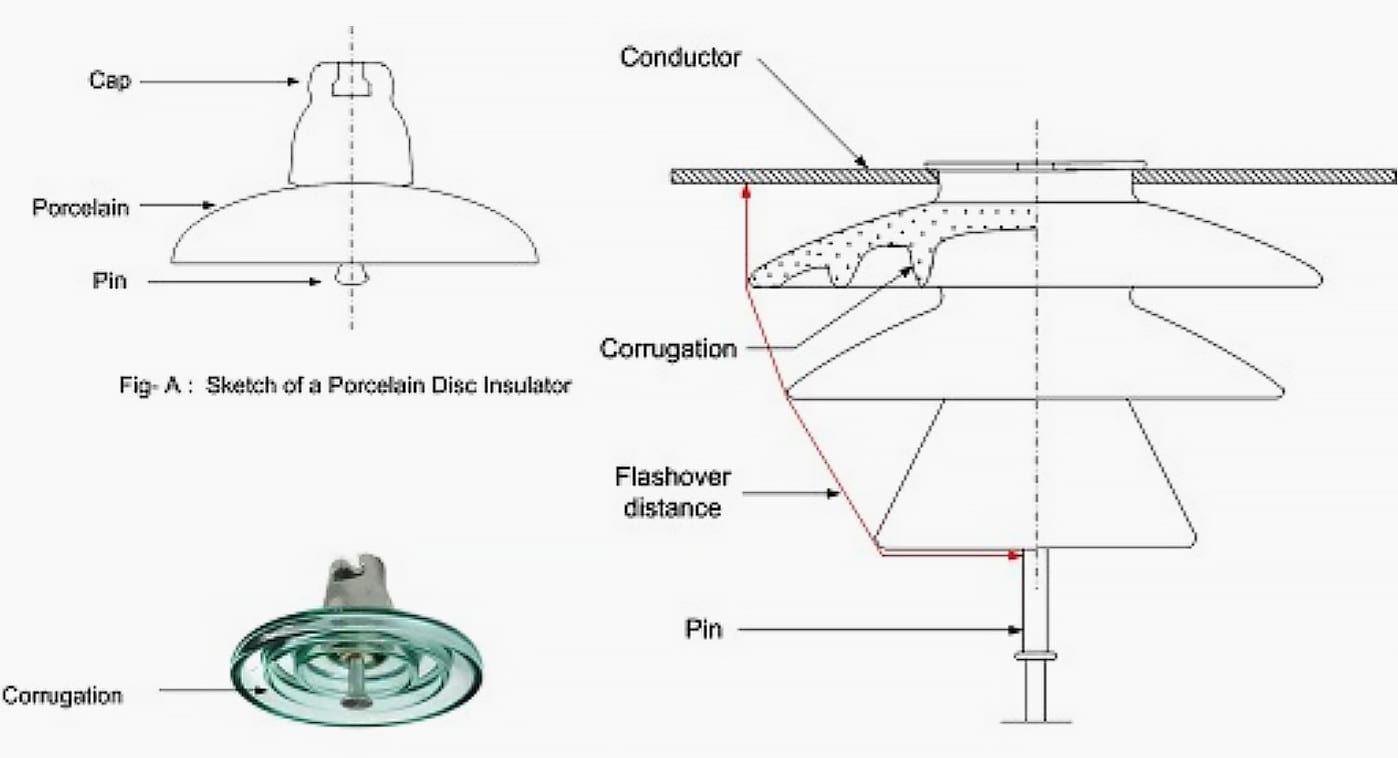 Cap

Porcelain

Pin

Fig- A : Sketch of a Porcelain Disc Insulator

Corrugation

Conductor

Corrugation

Flashover distance

Pin