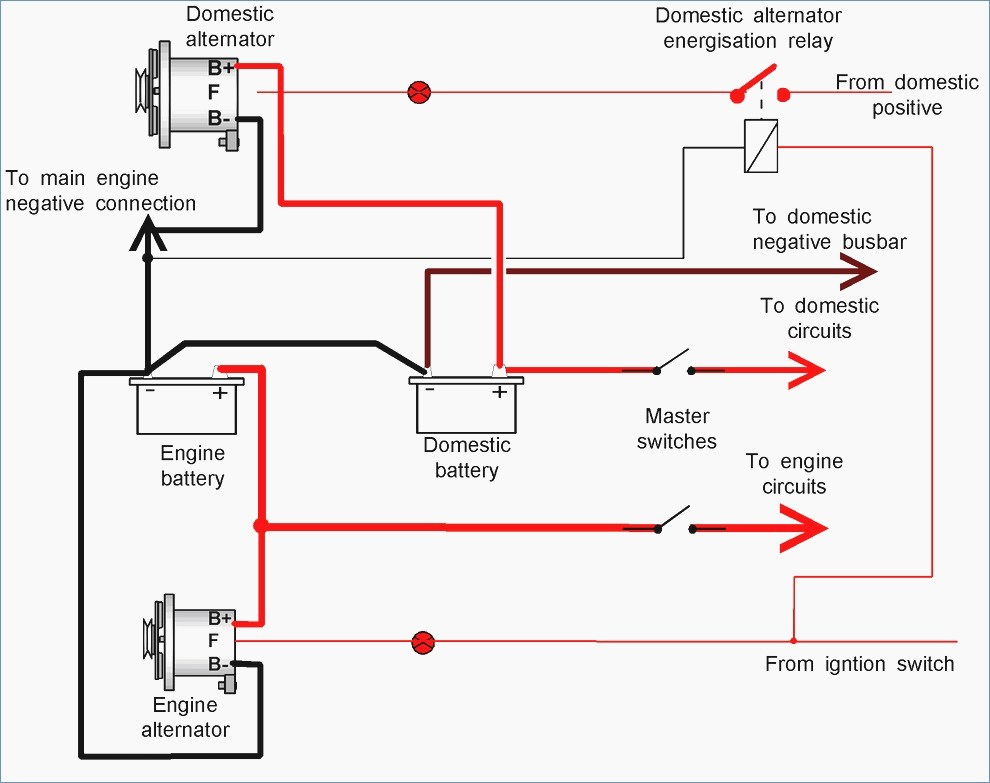 Domestic alternator

B+
F
B-

Domestic alternator energisation relay

From domestic positive

To main engine negative connection

To domestic negative busbar

To domestic circuits

- +
Engine battery

- +
Domestic battery

Master switches

To engine circuits

B+
F
B-
Engine alternator

From igntion switch