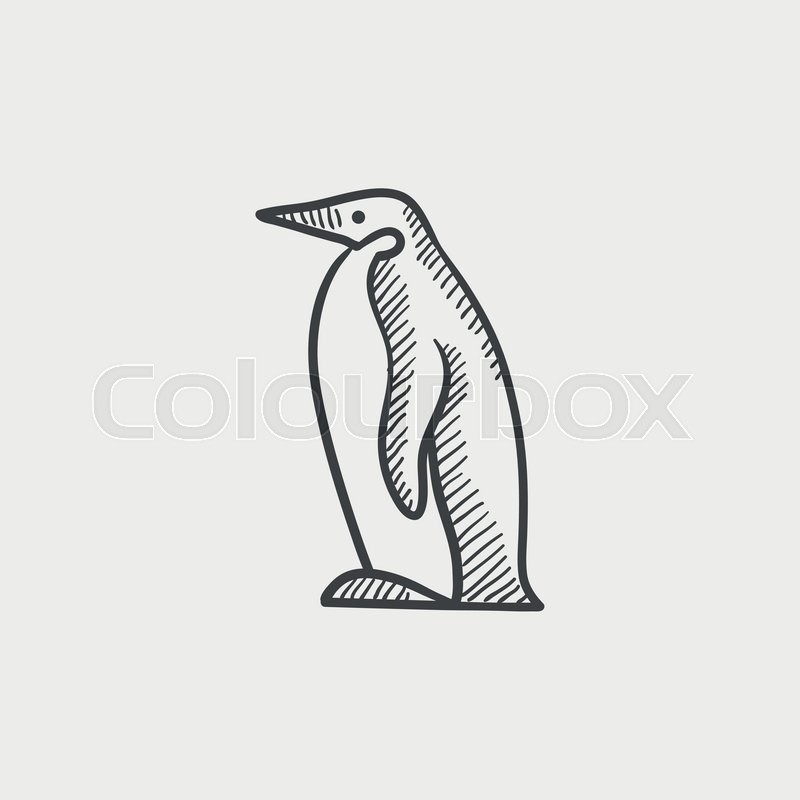 Colourbox