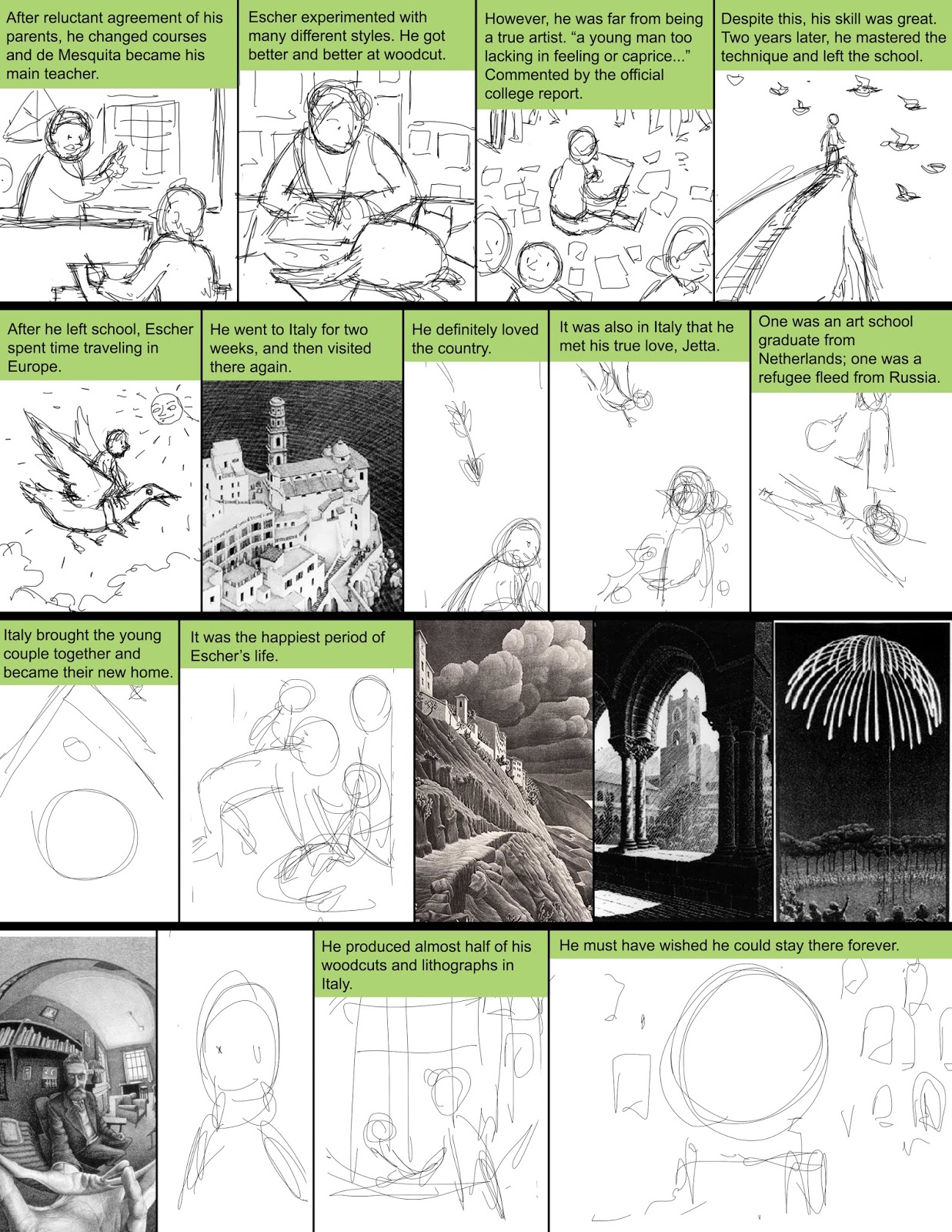 After reluctant agreement of his parents, he changed courses and de Mesquita became his main teacher.

Escher experimented with many different styles. He got better and better at woodcut.

However, he was far from being a true artist. “a young man too lacking in feeling or caprice...” Commented by the official college report.

Despite this, his skill was great. Two years later, he mastered the technique and left the school.

After he left school, Escher spent time traveling in Europe.

He went to Italy for two weeks, and then visited there again.

He definitely loved the country.

It was also in Italy that he met his true love, Jetta.

One was an art school graduate from Netherlands; one was a refugee fleed from Russia.

Italy brought the young couple together and became their new home.

It was the happiest period of Escher’s life.

He produced almost half of his woodcuts and lithographs in Italy.

He must have wished he could stay there forever.