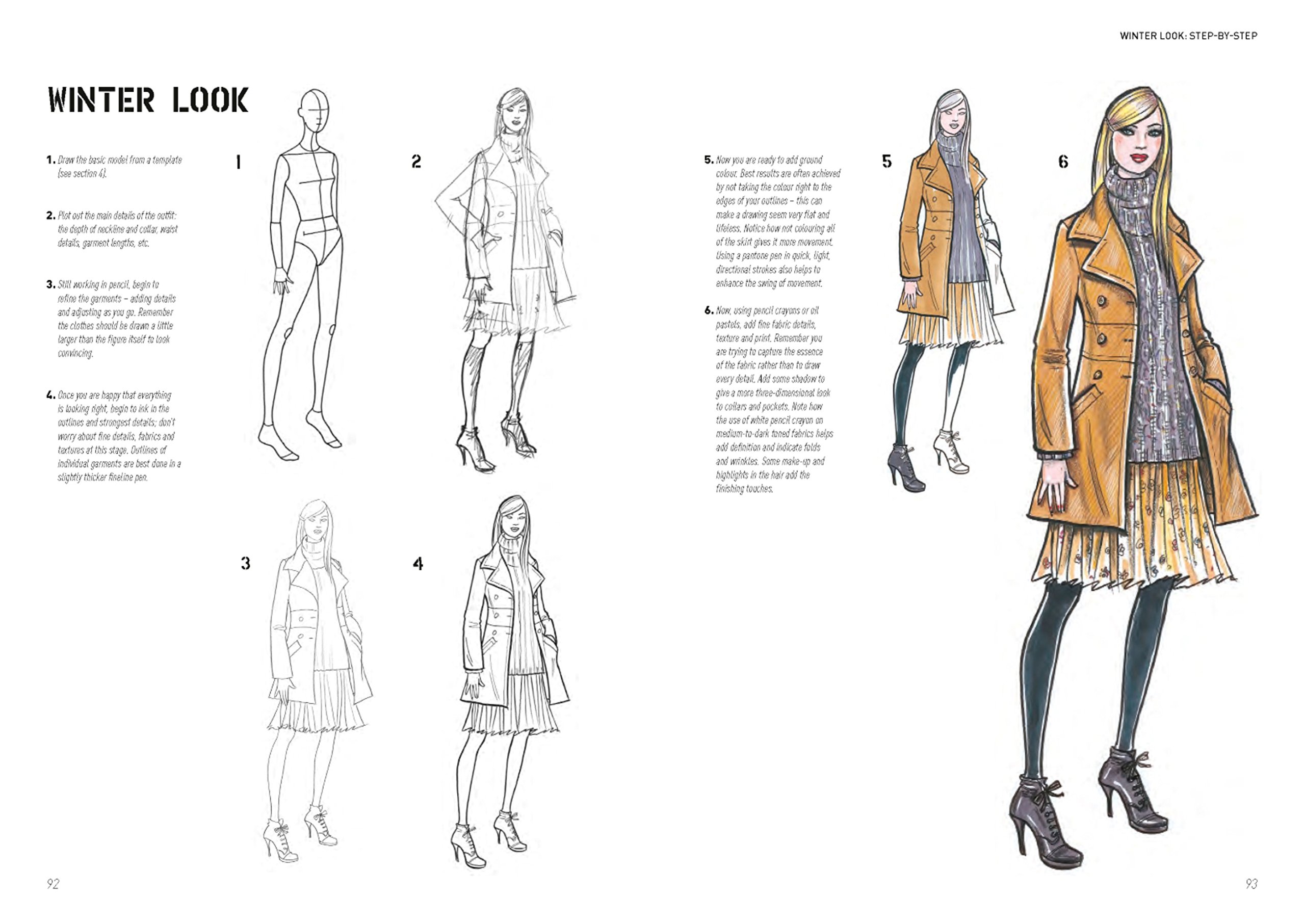 WINTER LOOK: STEP-BY-STEP

WINTER LOOK

1. Draw the basic model from a template (see section 4).

2. Plot out the main details of the outfit: the depth of neckline and collar, waist details, garment lengths, etc.

3. Still working in pencil, begin to refine the garments – adding details and adjusting as you go. Remember the clothes should be drawn a little larger than the figure itself to look convincing.

4. Once you are happy that everything is looking right, begin to ink in the outlines and strongest details; don't worry about fine details, fabrics and textures at this stage. Outlines of individual garments are best done in a slightly thicker fineline pen.

1

2

3

4

5. Now you are ready to add ground colour. Best results are often achieved by not taking the colour right to the edges of your outlines – this can make a drawing seem very flat and lifeless. Notice how not colouring all of the skirt gives it more movement. Using a pantone pen in quick, light, directional strokes also helps to enhance the swing of movement.

6. Now, using pencil crayons or oil pastels, add fine fabric details, texture and print. Remember you are trying to capture the essence of the fabric rather than to draw every detail. Add some shadow to give a more three-dimensional look to collars and pockets. Note how the use of white pencil crayon on medium-to-dark toned fabrics helps add definition and indicate folds and wrinkles. Some make-up and highlights in the hair add the finishing touches.

5

6

92

93