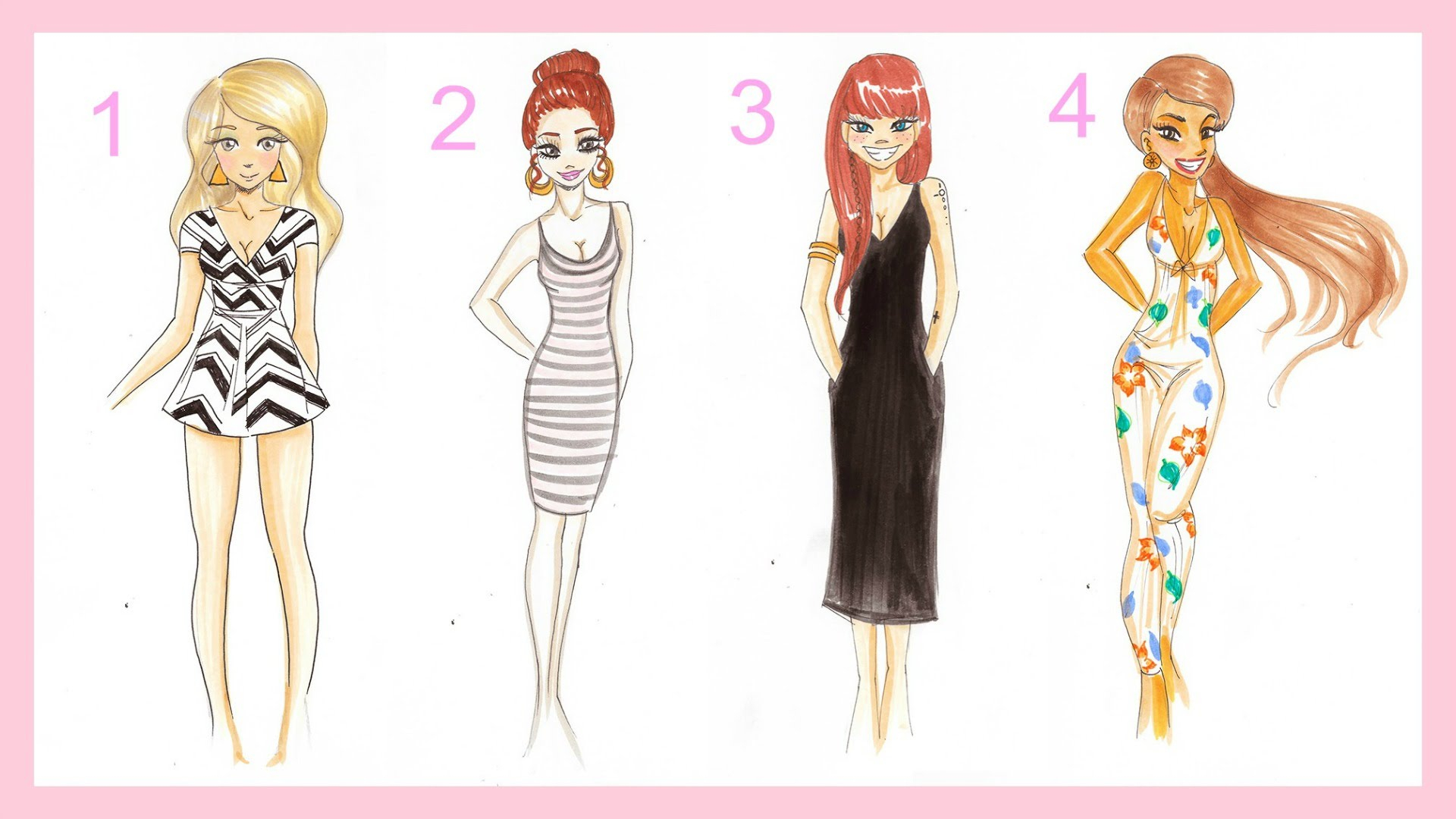 1 2 3 4