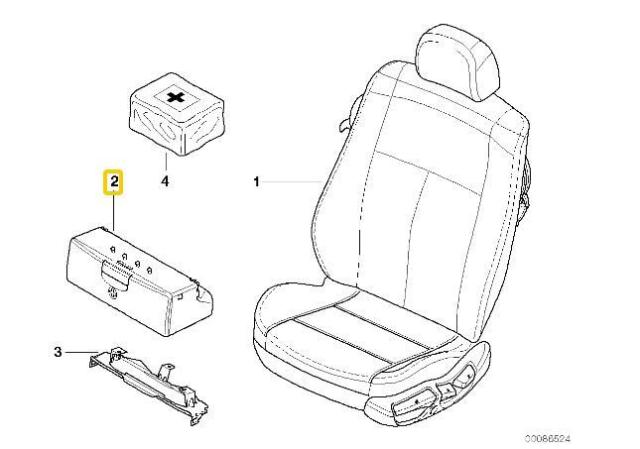 4

2

1

3

00086524