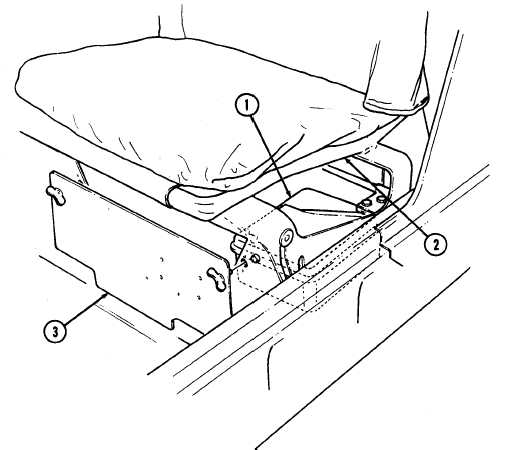 1
2
3