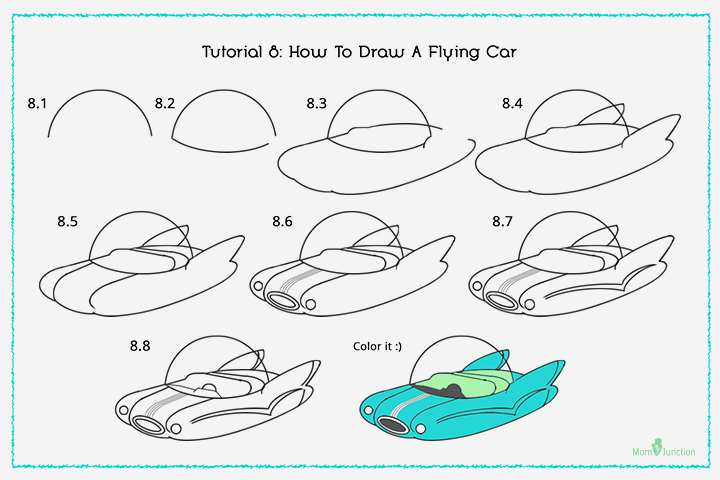 Tutorial 8: How To Draw A Flying Car

8.1

8.2

8.3

8.4

8.5

8.6

8.7

8.8

Color it :)

MomJunction