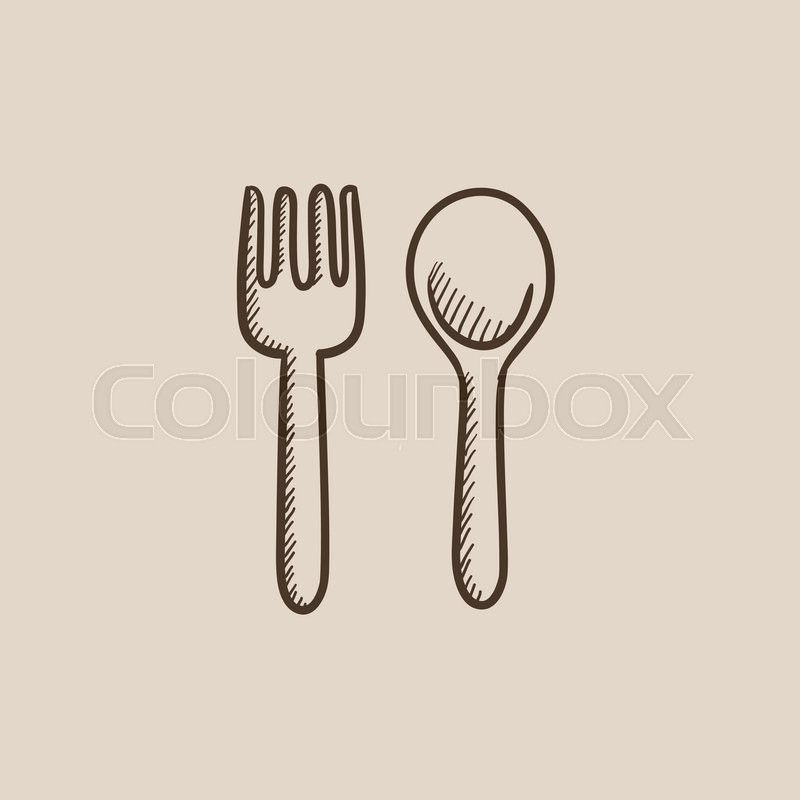 Colourbox