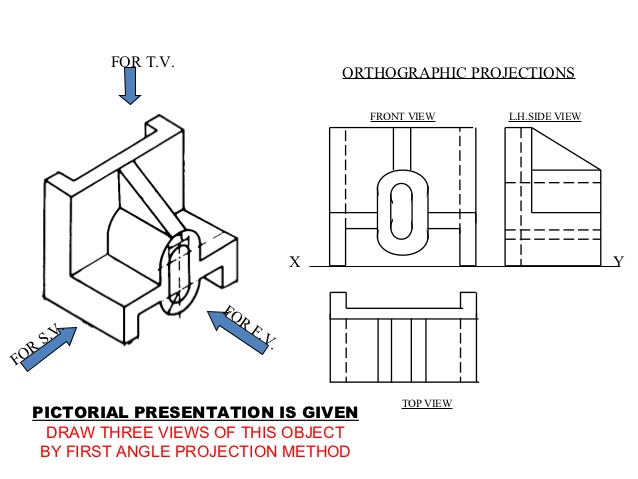 FOR T.V.

ORTHOGRAPHIC PROJECTIONS

FRONT VIEW

L.H.SIDE VIEW

X

Y

FOR S.V.

FOR F.V.

TOP VIEW

PICTORIAL PRESENTATION IS GIVEN
DRAW THREE VIEWS OF THIS OBJECT
BY FIRST ANGLE PROJECTION METHOD