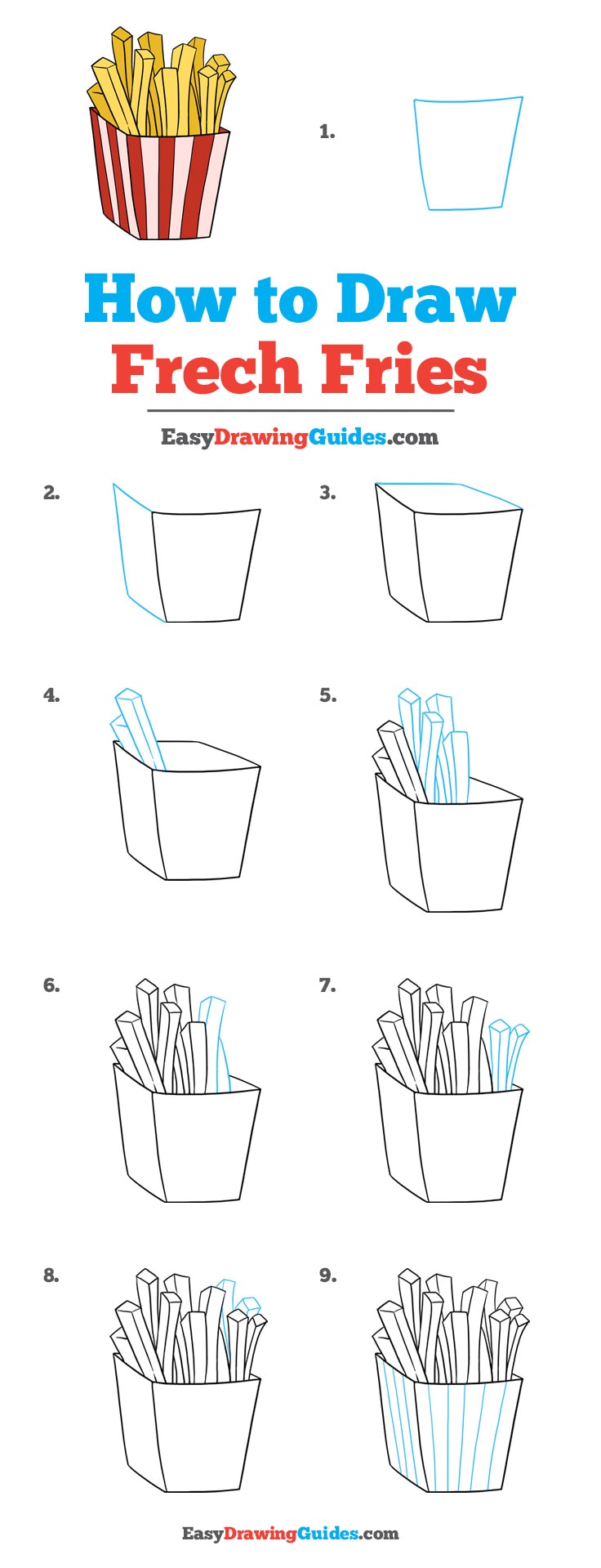 1.

How to Draw
Frech Fries

EasyDrawingGuides.com

2.

3.

4.

5.

6.

7.

8.

9.

EasyDrawingGuides.com