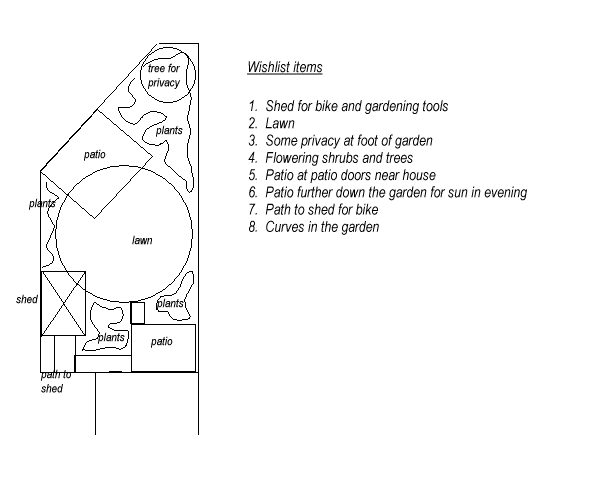 tree for privacy

plants

patio

plants

lawn

shed

plants

plants

patio

path to shed

Wishlist items

1. Shed for bike and gardening tools
2. Lawn
3. Some privacy at foot of garden
4. Flowering shrubs and trees
5. Patio at patio doors near house
6. Patio further down the garden for sun in evening
7. Path to shed for bike
8. Curves in the garden