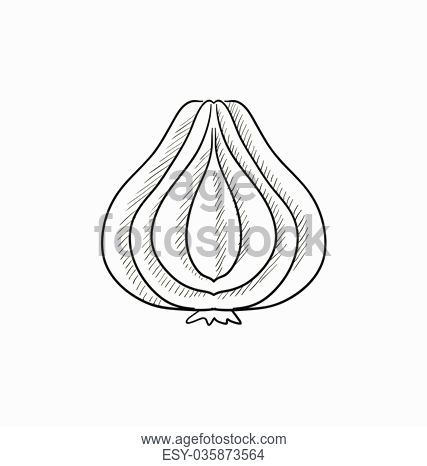 age
fotostock

www.agefotostock.com
ESY-035873564