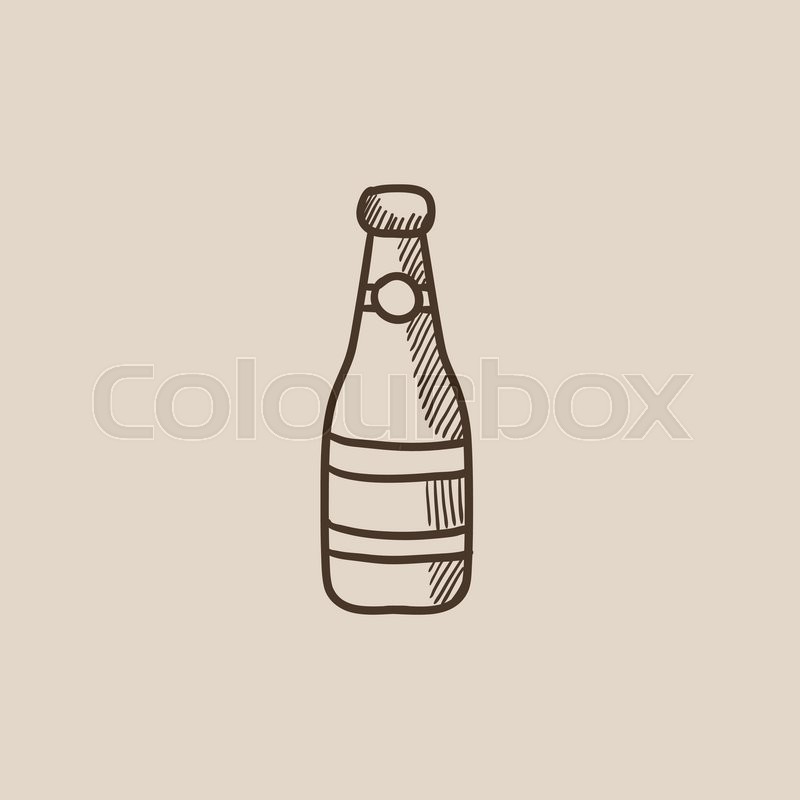 Colourbox