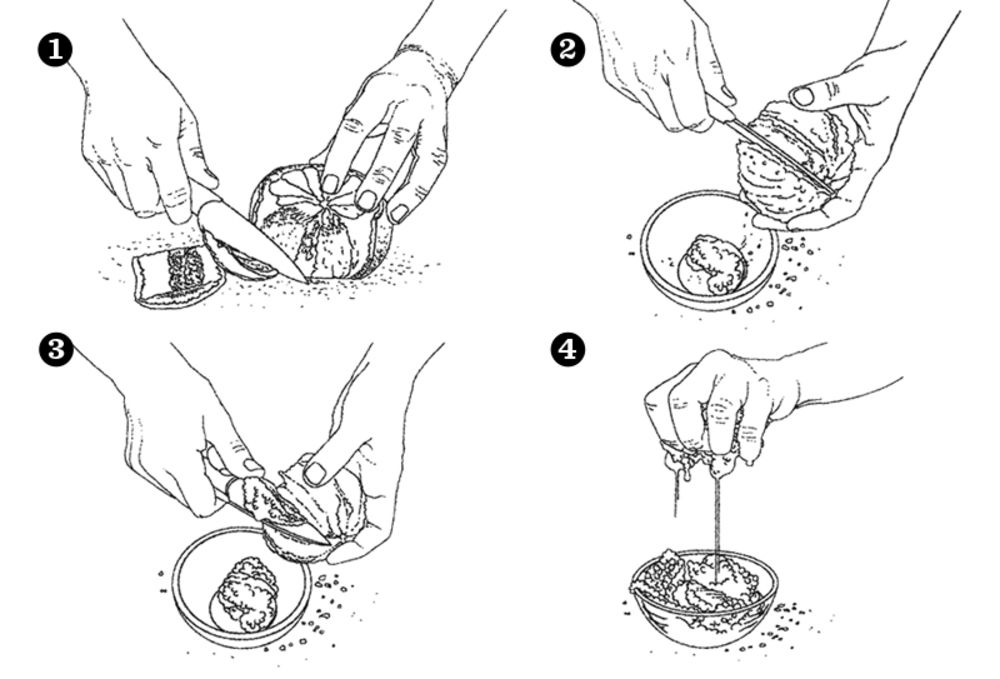 1

2

3

4