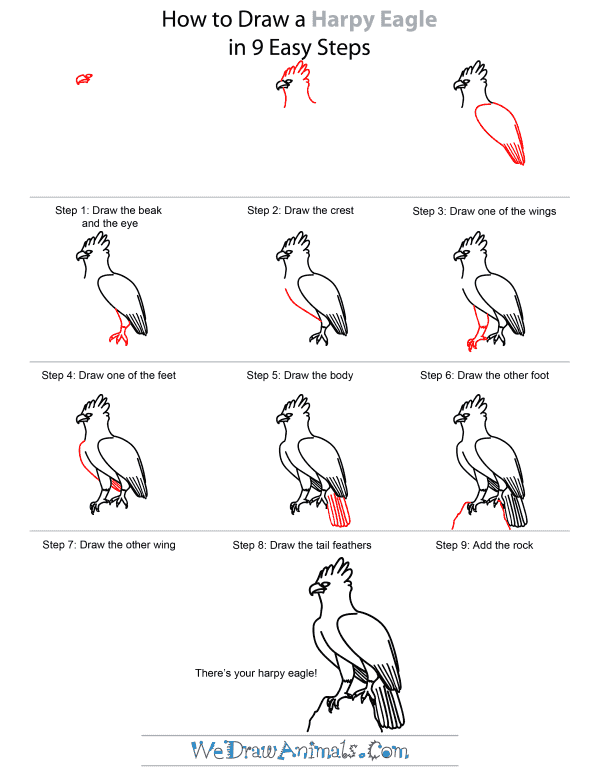 How to Draw a Harpy Eagle
in 9 Easy Steps

Step 1: Draw the beak and the eye

Step 2: Draw the crest

Step 3: Draw one of the wings

Step 4: Draw one of the feet

Step 5: Draw the body

Step 6: Draw the other foot

Step 7: Draw the other wing

Step 8: Draw the tail feathers

Step 9: Add the rock

There's your harpy eagle!

WeDrawAnimals.Com