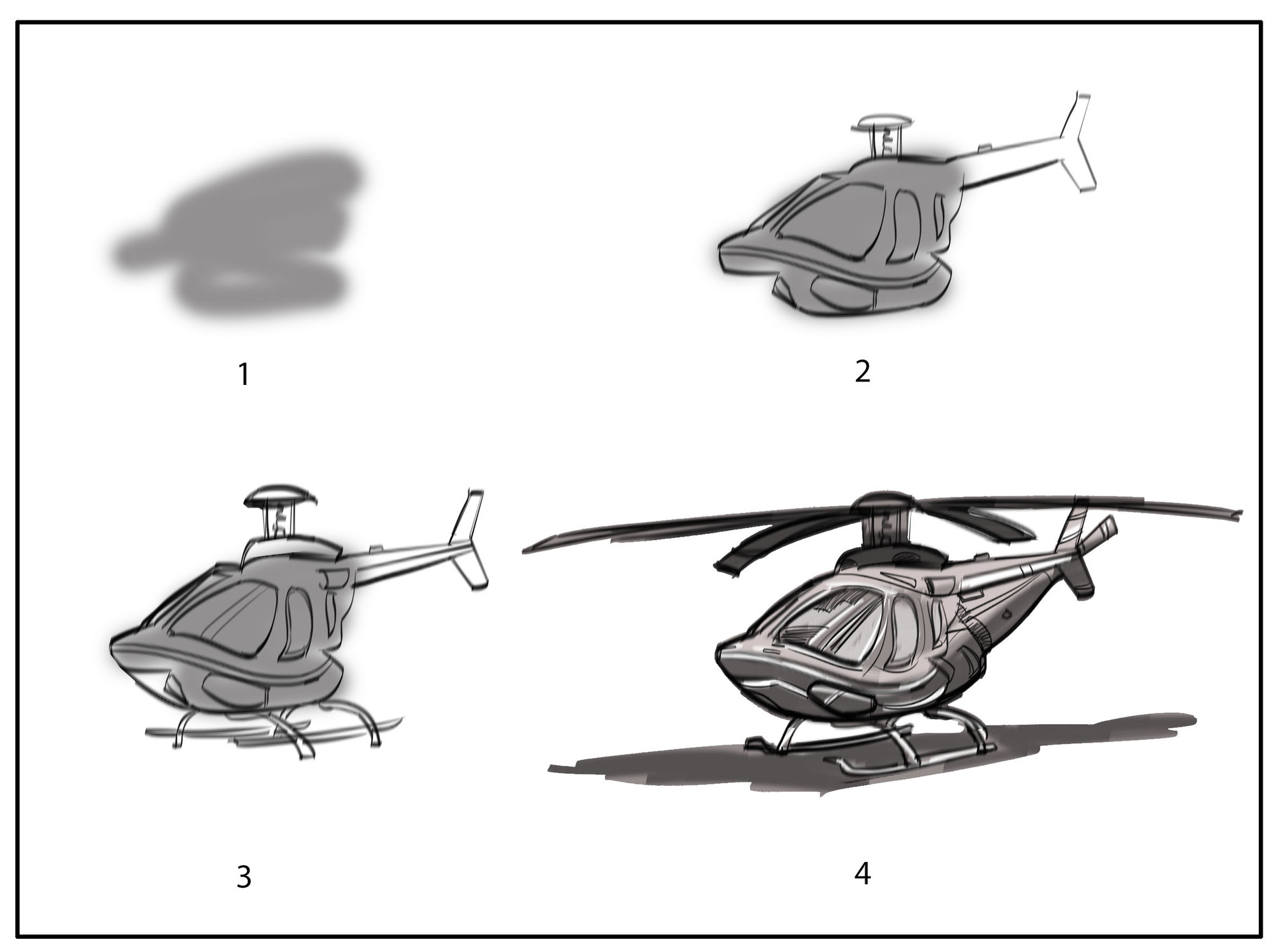 1

2

3

4