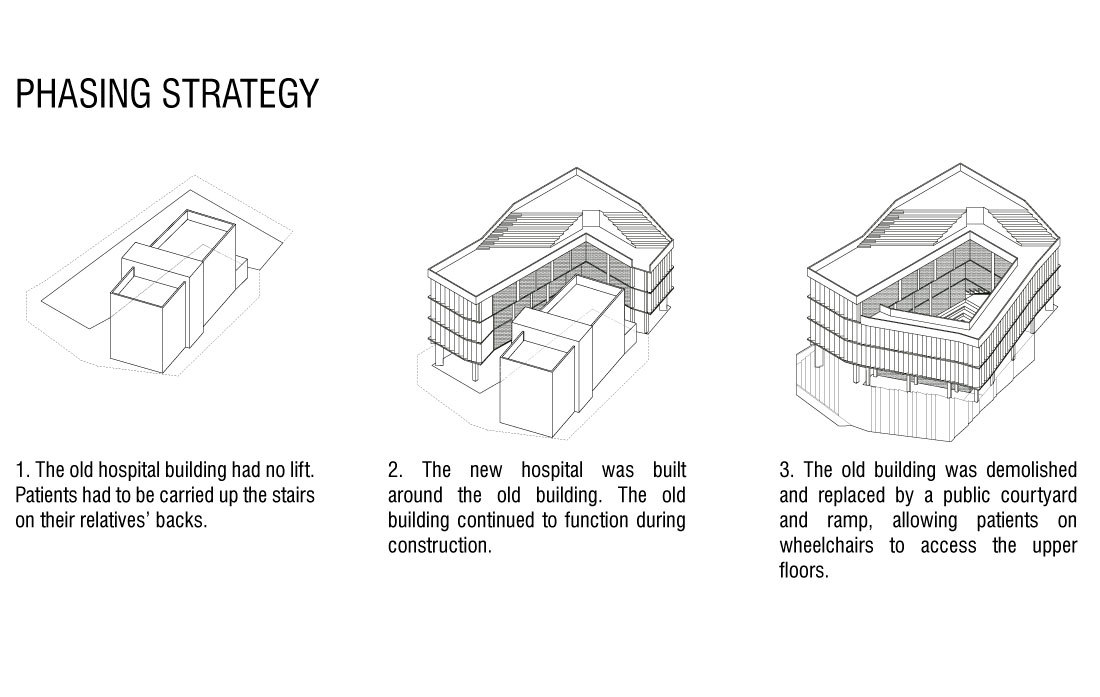 PHASING STRATEGY

1. The old hospital building had no lift. Patients had to be carried up the stairs on their relatives' backs.

2. The new hospital was built around the old building. The old building continued to function during construction.

3. The old building was demolished and replaced by a public courtyard and ramp, allowing patients on wheelchairs to access the upper floors.