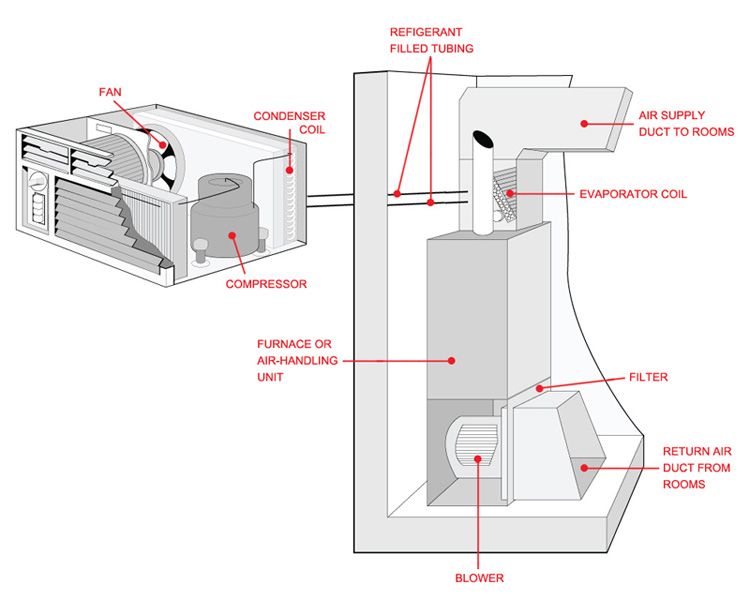 REFIGERANT
FILLED TUBING

FAN

CONDENSER
COIL

AIR SUPPLY
DUCT TO ROOMS

EVAPORATOR COIL

COMPRESSOR

FURNACE OR
AIR-HANDLING
UNIT

FILTER

RETURN AIR
DUCT FROM
ROOMS

BLOWER