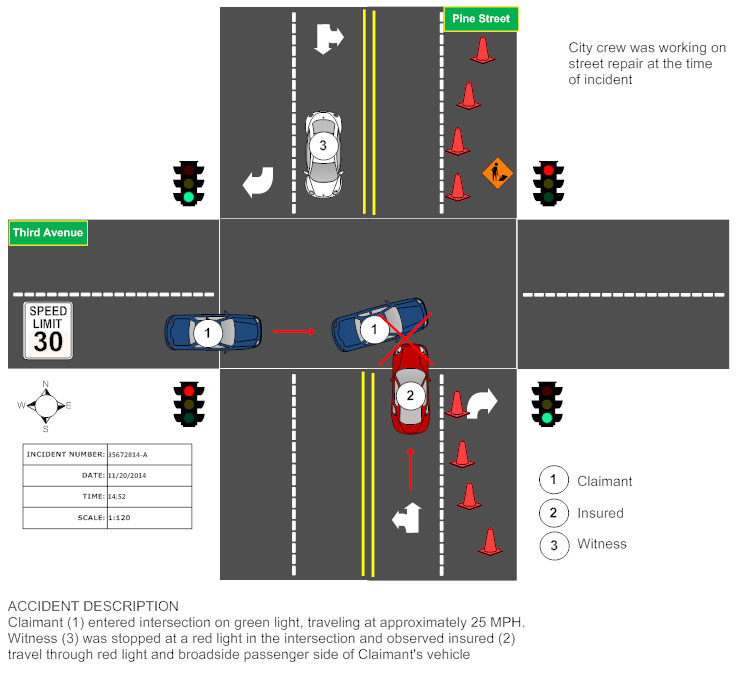 Pine Street

City crew was working on street repair at the time of incident

3

Third Avenue

SPEED LIMIT 30

1

1

2

N
W E
S

| INCIDENT NUMBER: | 35672814-A |
|---|---|
| DATE: | 11/20/2014 |
| TIME: | 14:52 |
| SCALE: | 1:120 |

1 Claimant
2 Insured
3 Witness

ACCIDENT DESCRIPTION
Claimant (1) entered intersection on green light, traveling at approximately 25 MPH. Witness (3) was stopped at a red light in the intersection and observed insured (2) travel through red light and broadside passenger side of Claimant's vehicle