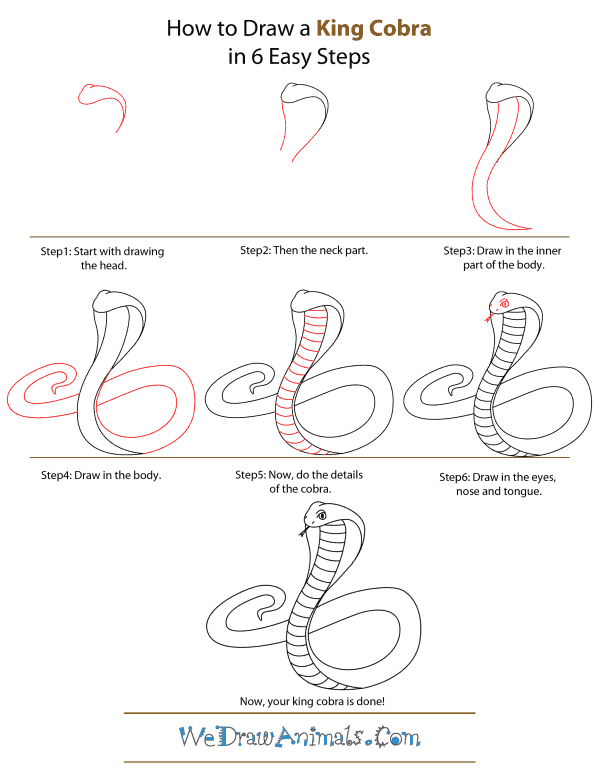 How to Draw a King Cobra
in 6 Easy Steps

Step1: Start with drawing the head.

Step2: Then the neck part.

Step3: Draw in the inner part of the body.

Step4: Draw in the body.

Step5: Now, do the details of the cobra.

Step6: Draw in the eyes, nose and tongue.

Now, your king cobra is done!

WeDrawAnimals.Com