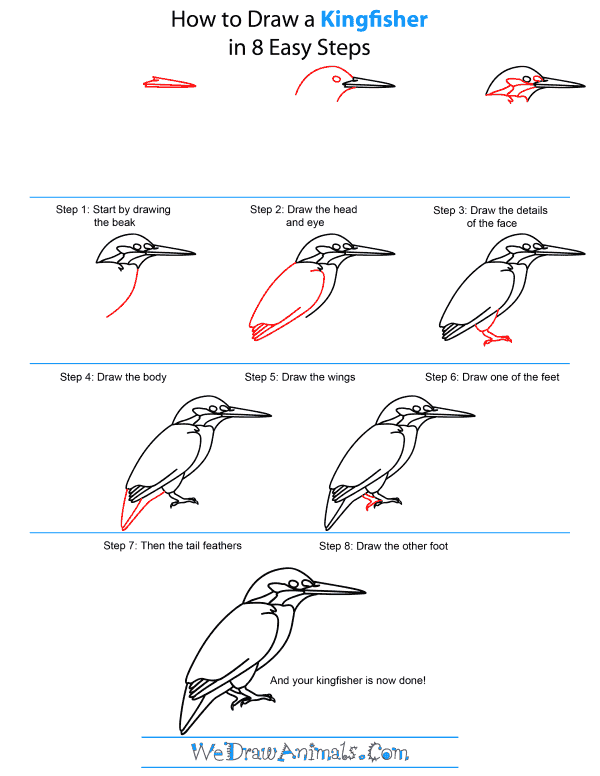 How to Draw a Kingfisher
in 8 Easy Steps

Step 1: Start by drawing the beak

Step 2: Draw the head and eye

Step 3: Draw the details of the face

Step 4: Draw the body

Step 5: Draw the wings

Step 6: Draw one of the feet

Step 7: Then the tail feathers

Step 8: Draw the other foot

And your kingfisher is now done!

WeDrawAnimals.Com