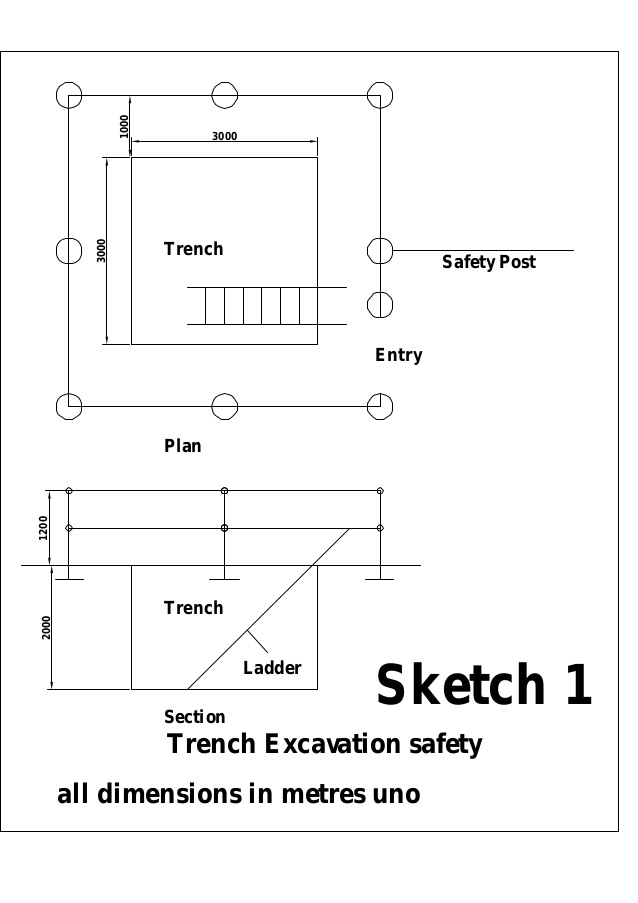 1000

3000

3000

Trench

Safety Post

Entry

Plan

1200

2000

Trench

Ladder

Sketch 1

Section

Trench Excavation safety

all dimensions in metres uno