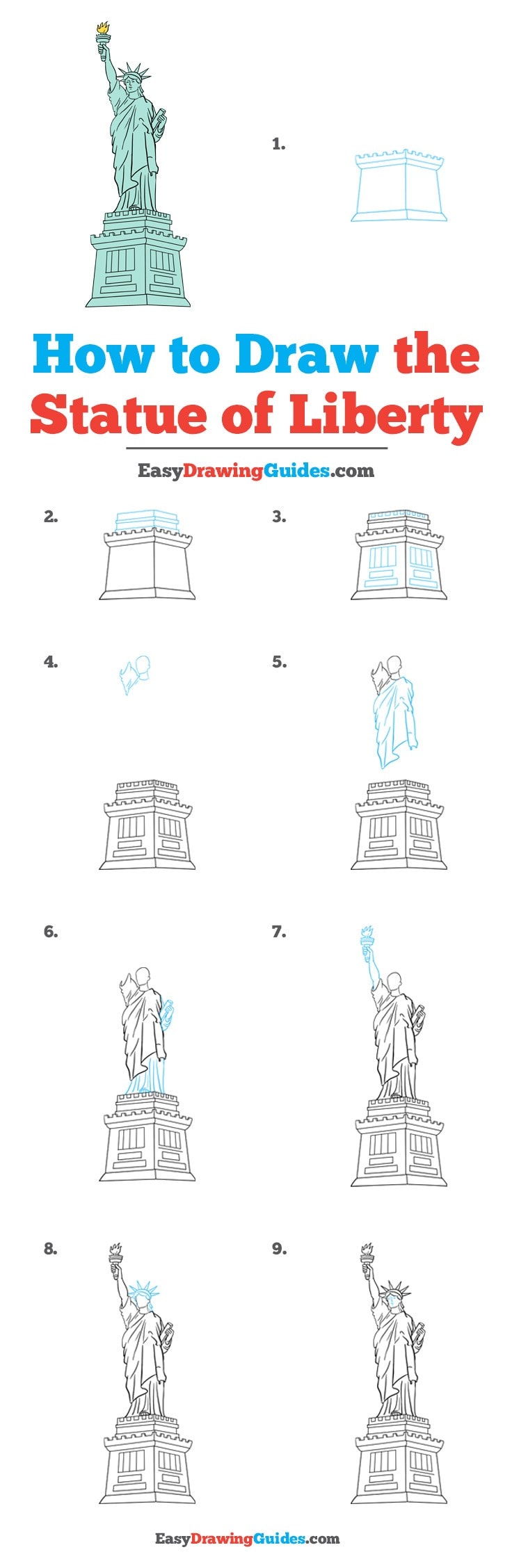 1.

How to Draw the Statue of Liberty

EasyDrawingGuides.com

2.

3.

4.

5.

6.

7.

8.

9.

EasyDrawingGuides.com