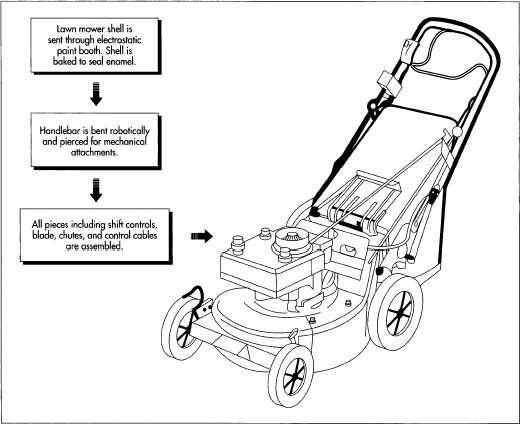 Lawn mower shell is sent through electrostatic paint booth. Shell is baked to seal enamel.

Handlebar is bent robotically and pierced for mechanical attachments.

All pieces including shift controls, blade, chutes, and control cables are assembled.