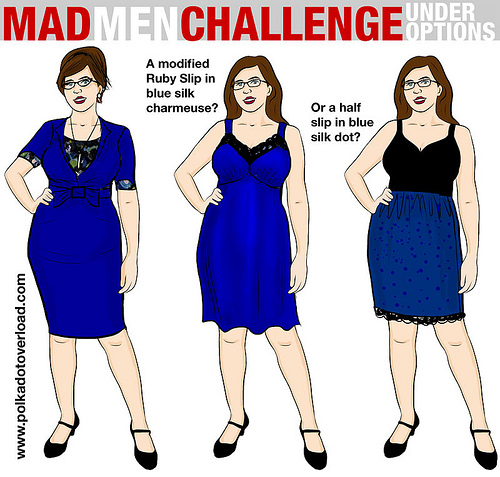 MADMENCHALLENGE UNDER OPTIONS

A modified Ruby Slip in blue silk charmeuse?

Or a half slip in blue silk dot?

www.polkadotoverload.com