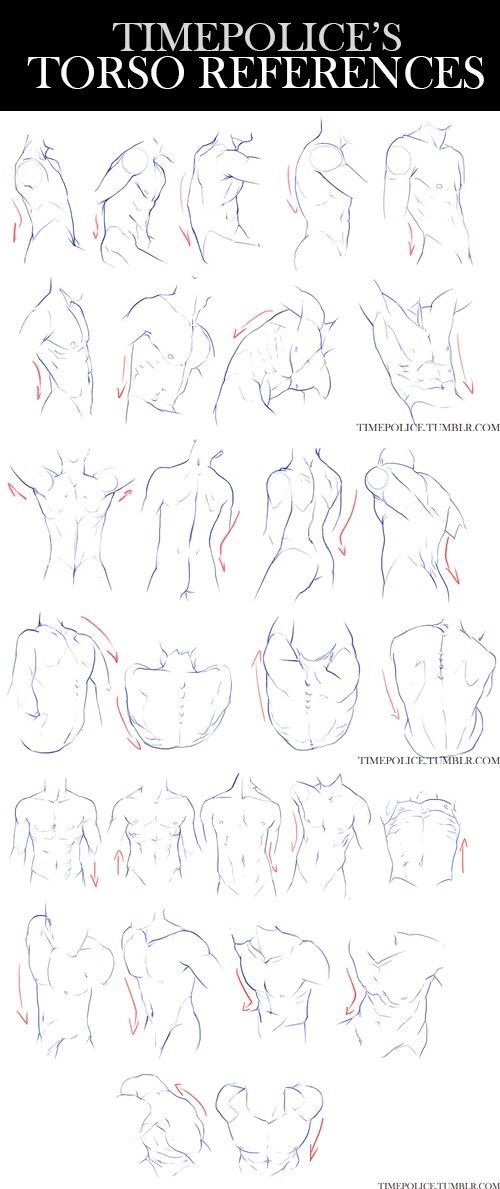 TIMEPOLICE'S
TORSO REFERENCES

TIMEPOLICE.TUMBLR.COM

TIMEPOLICE.TUMBLR.COM

TIMEPOLICE.TUMBLR.COM