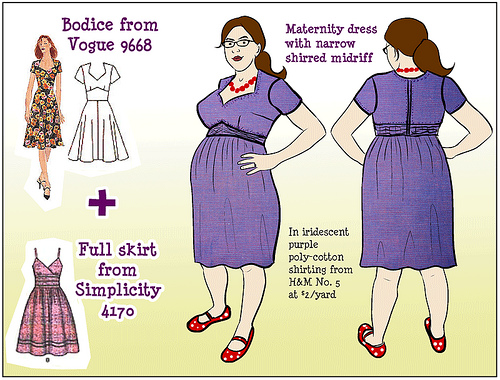 Bodice from Vogue 9668

+

Full skirt from Simplicity 4170

Maternity dress with narrow shirred midriff

In iridescent purple poly-cotton shirting from H&M No. 5 at $2/yard